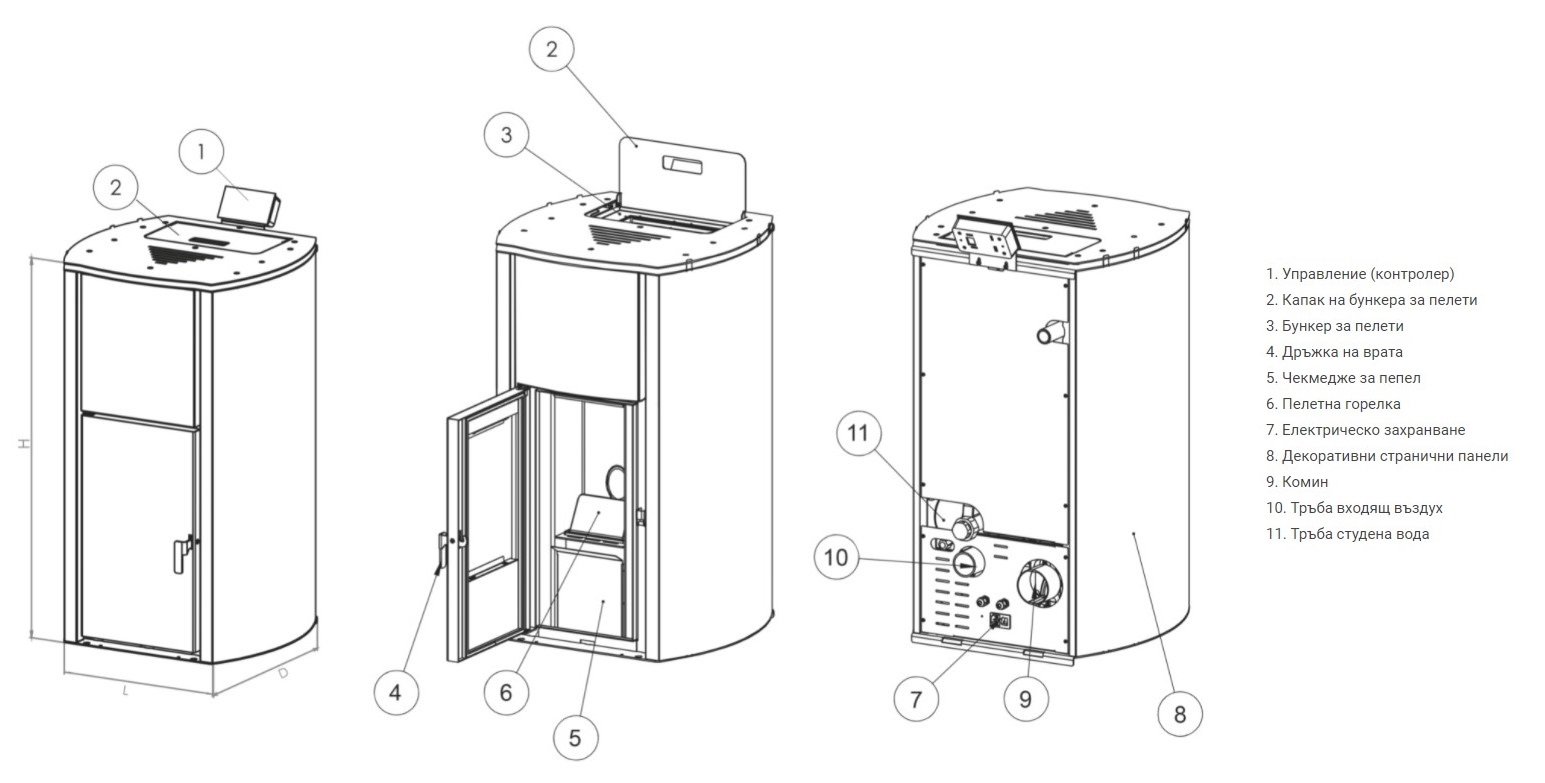 1
2
H
L
D
2
3
4
6
5
11
10
7
9
8

1. Управление (контролер)
2. Капак на бункера за пелети
3. Бункер за пелети
4. Дръжка на врата
5. Чекмедже за пепел
6. Пелетна горелка
7. Електрическо захранване
8. Декоративни странични панели
9. Комин
10. Тръба входящ въздух
11. Тръба студена вода